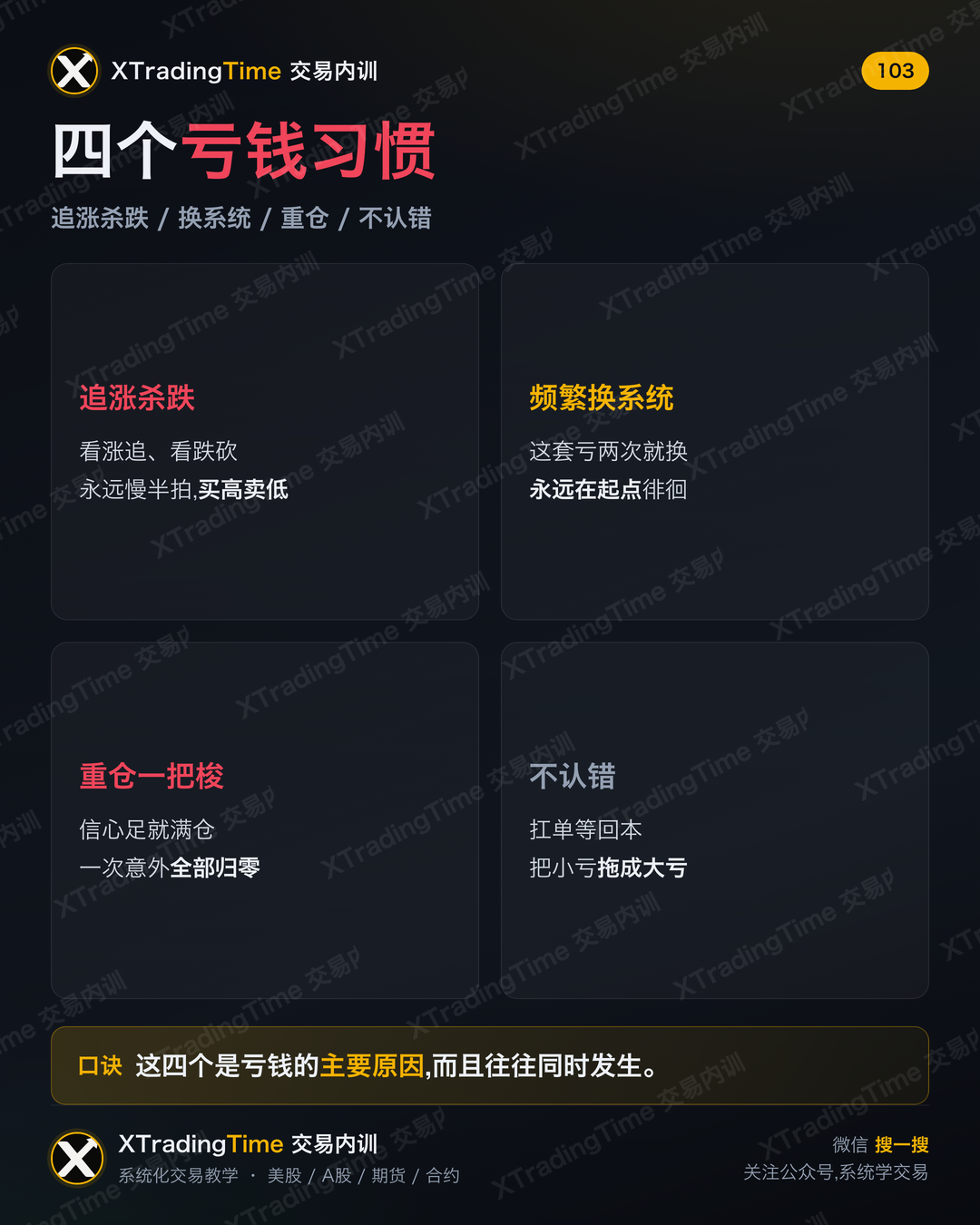 XTradingTime 交易内训

103

四个亏钱习惯

追涨杀跌 / 换系统 / 重仓 / 不认错

追涨杀跌

看涨追、看跌砍

永远慢半拍,买高卖低

频繁换系统

这套亏两次就换

永远在起点徘徊

重仓一把梭

信心足就满仓

一次意外全部归零

不认错

扛单等回本

把小亏拖成大亏

口诀 这四个是亏钱的主要原因,而且往往同时发生。

XTradingTime 交易内训

系统化交易教学 · 美股 / A股 / 期货 / 合约

微信 搜一搜

关注公众号,系统学交易

XTradingTime 交易内训