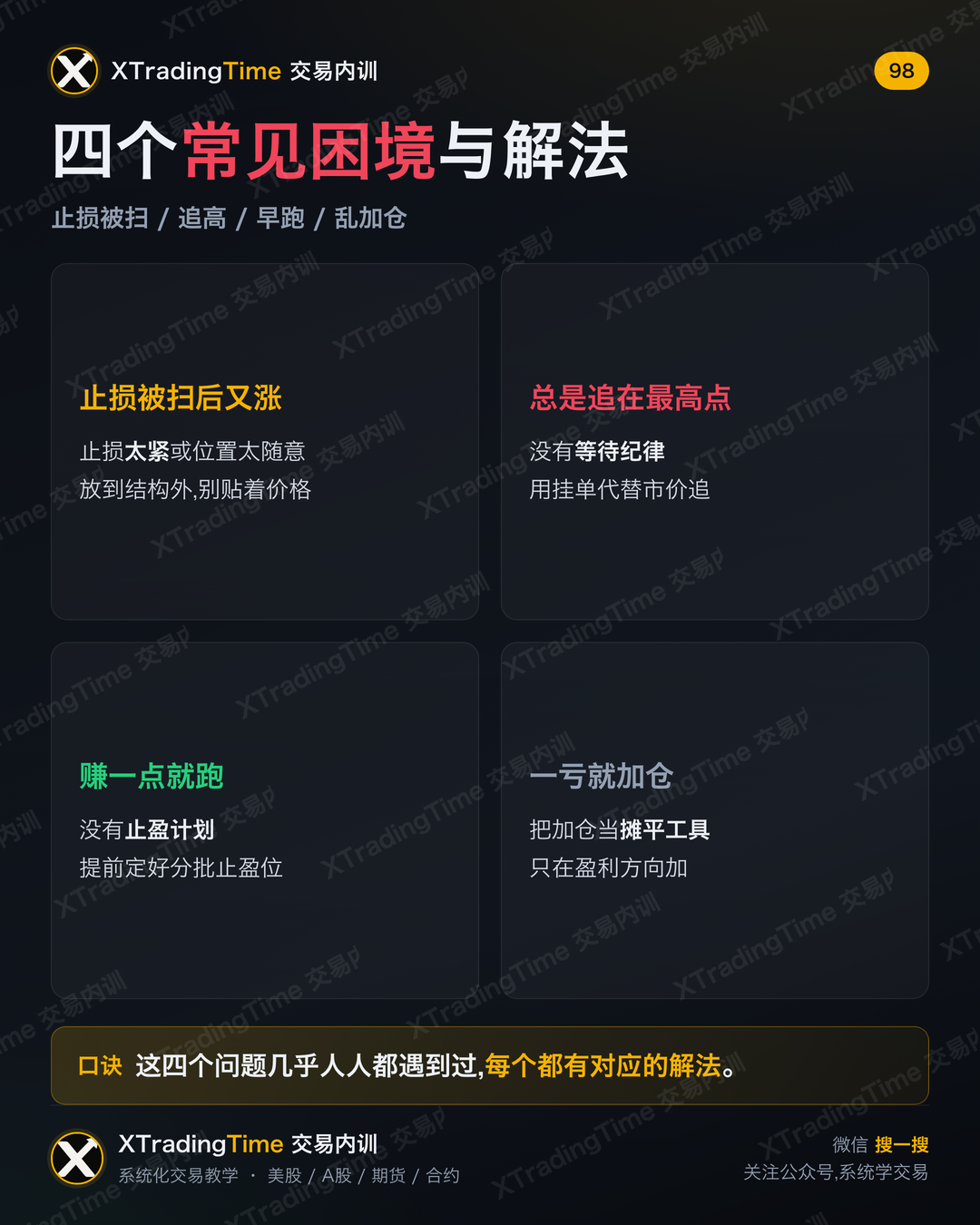 XTradingTime 交易内训

98

四个常见困境与解法

止损被扫 / 追高 / 早跑 / 乱加仓

止损被扫后又涨

止损太紧或位置太随意

放到结构外,别贴着价格

总是追在最高点

没有等待纪律

用挂单代替市价追

赚一点就跑

没有止盈计划

提前定好分批止盈位

一亏就加仓

把加仓当摊平工具

只在盈利方向加

口诀 这四个问题几乎人人都遇到过,每个都有对应的解法。

XTradingTime 交易内训

系统化交易教学 · 美股 / A股 / 期货 / 合约

微信 搜一搜

关注公众号,系统学交易

XTradingTime 交易内训