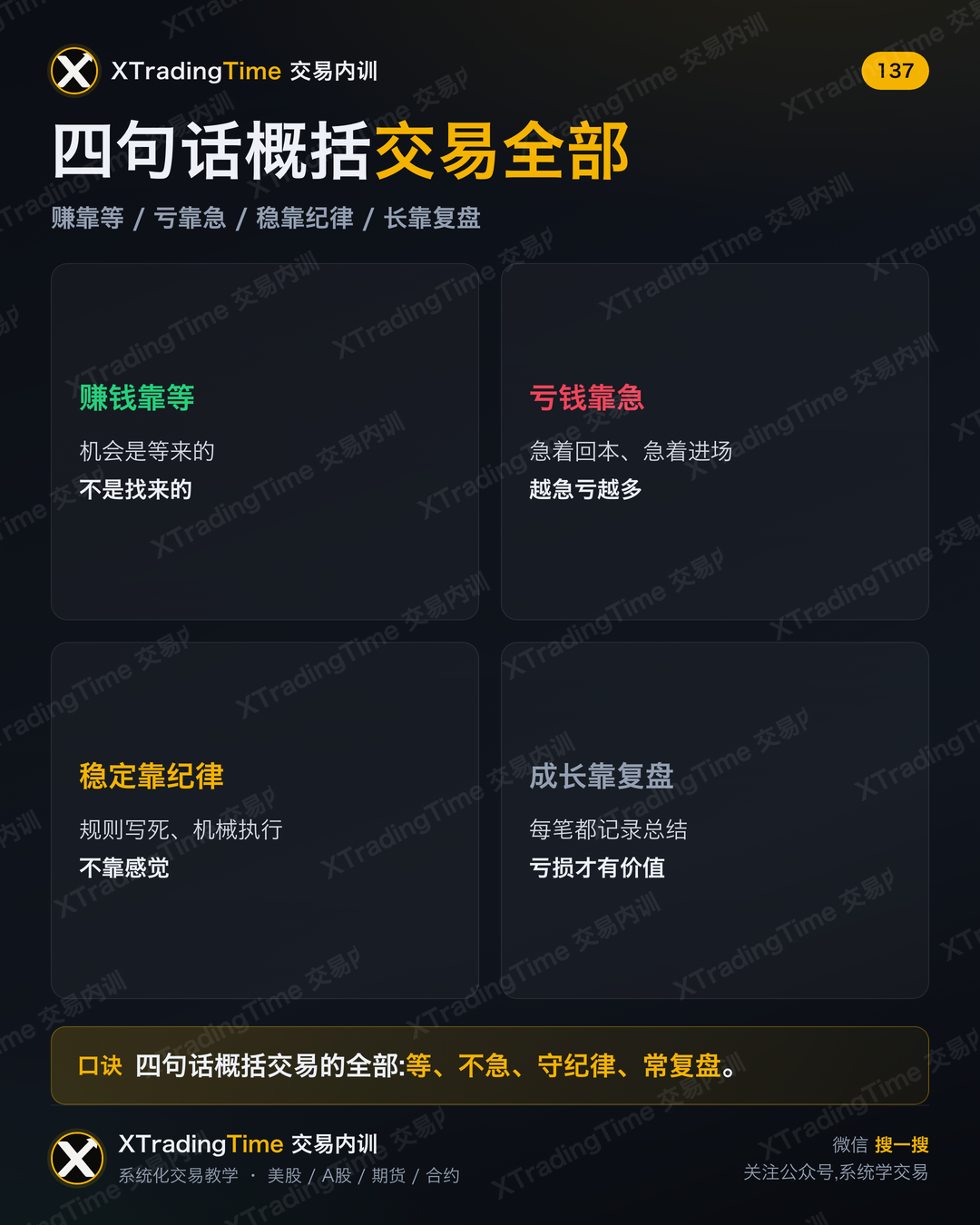 XTradingTime 交易内训

137

四句话概括交易全部

赚靠等 / 亏靠急 / 稳靠纪律 / 长靠复盘

赚钱靠等

机会是等来的

不是找来的

亏钱靠急

急着回本、急着进场

越急亏越多

稳定靠纪律

规则写死、机械执行

不靠感觉

成长靠复盘

每笔都记录总结

亏损才有价值

口诀 四句话概括交易的全部:等、不急、守纪律、常复盘。

XTradingTime 交易内训

系统化交易教学 · 美股 / A股 / 期货 / 合约

微信 搜一搜

关注公众号,系统学交易

XTradingTime 交易内训