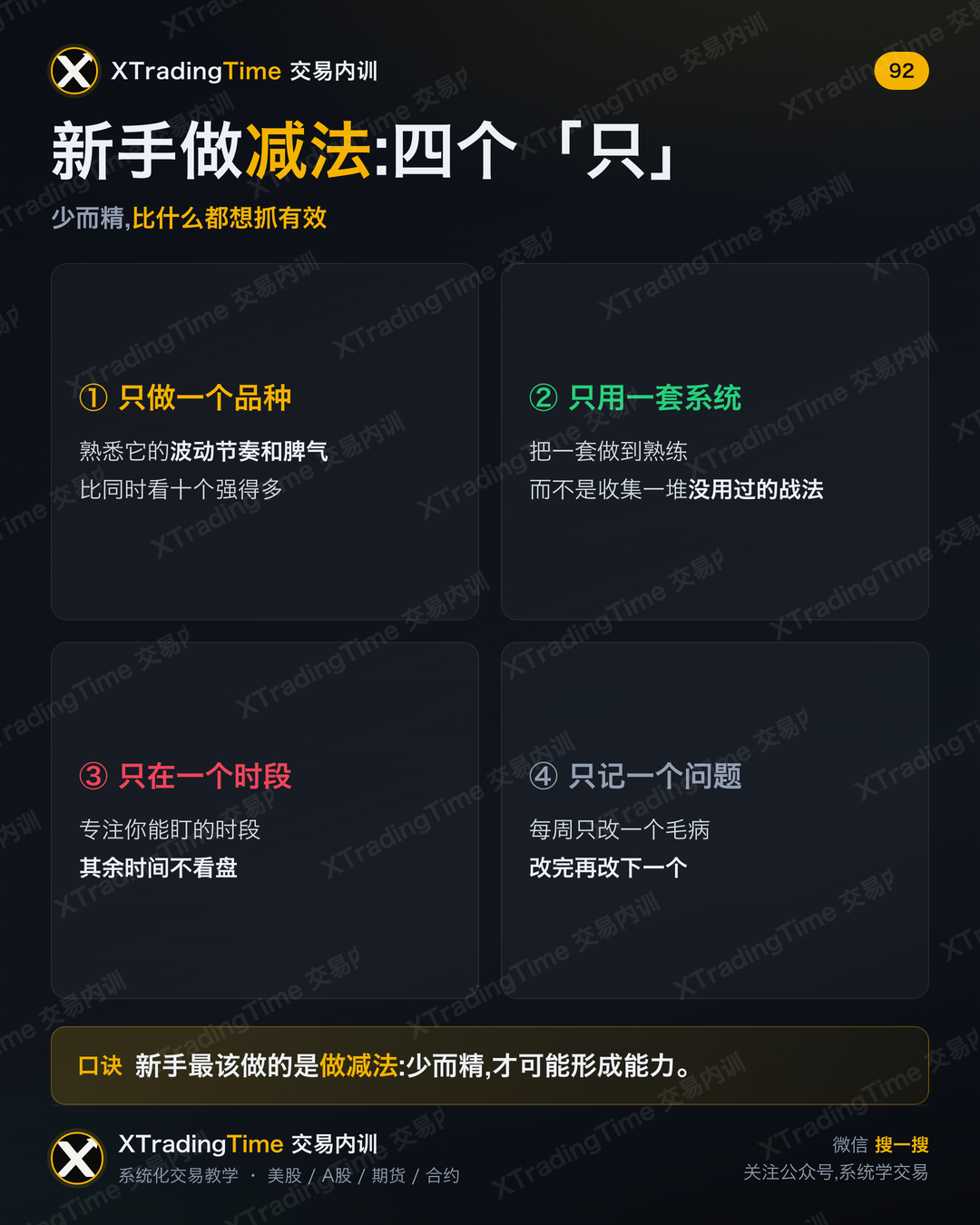 XTradingTime 交易内训

92

新手做减法:四个「只」

少而精,比什么都想抓有效

① 只做一个品种

熟悉它的波动节奏和脾气
比同时看十个强得多

② 只用一套系统

把一套做到熟练
而不是收集一堆没用过的战法

③ 只在一个时段

专注你能盯的时段
其余时间不看盘

④ 只记一个问题

每周只改一个毛病
改完再改下一个

口诀 新手最该做的是做减法:少而精,才可能形成能力。

XTradingTime 交易内训
系统化交易教学 · 美股 / A股 / 期货 / 合约

微信 搜一搜
关注公众号,系统学交易

XTradingTime 交易内训