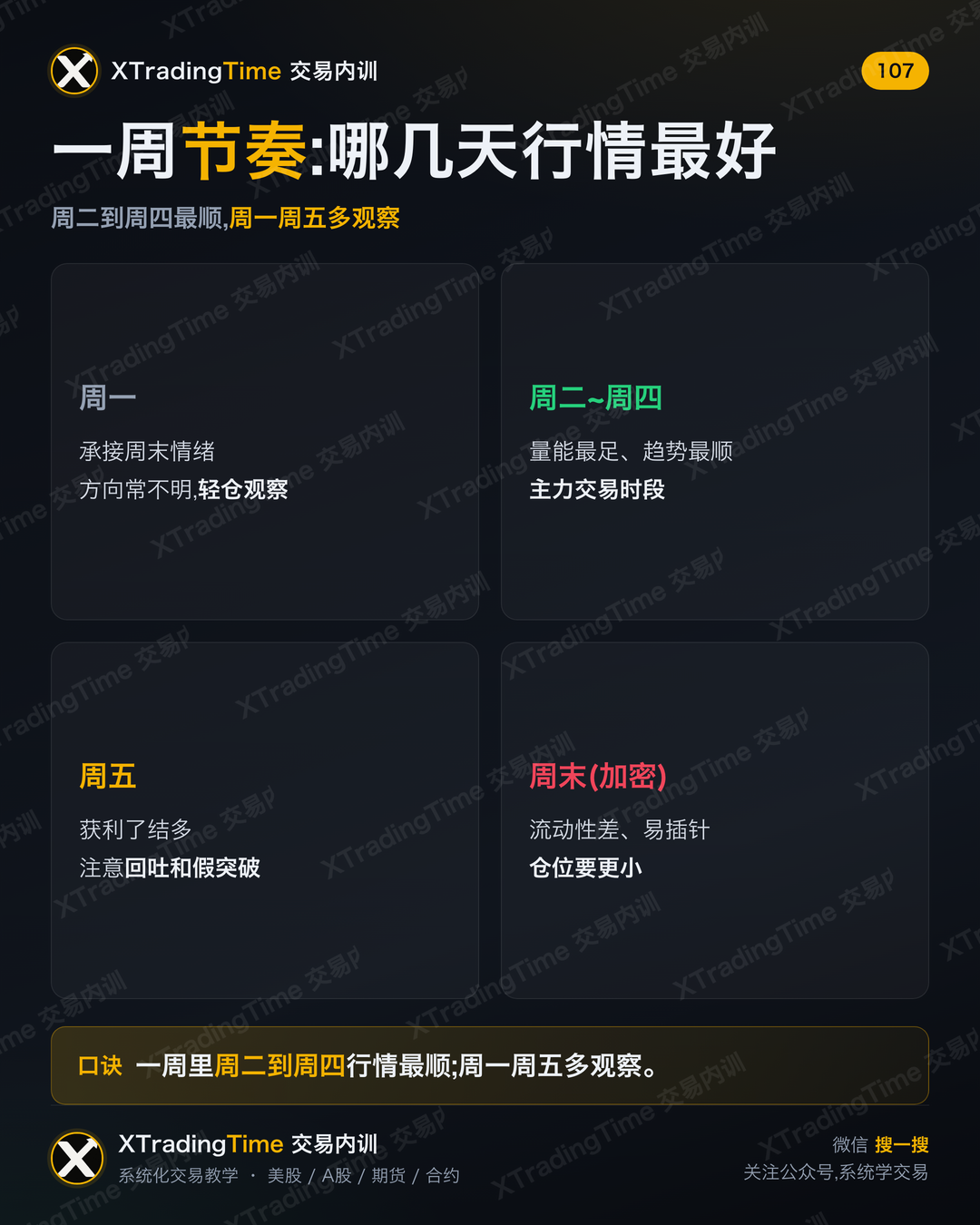 XTradingTime 交易内训

107

一周节奏:哪几天行情最好

周二到周四最顺,周一周五多观察

周一

承接周末情绪

方向常不明,轻仓观察

周二~周四

量能最足、趋势最顺

主力交易时段

周五

获利了结多

注意回吐和假突破

周末(加密)

流动性差、易插针

仓位要更小

口诀 一周里周二到周四行情最顺;周一周五多观察。

XTradingTime 交易内训

系统化交易教学 · 美股 / A股 / 期货 / 合约

微信 搜一搜

关注公众号,系统学交易

XTradingTime 交易内训